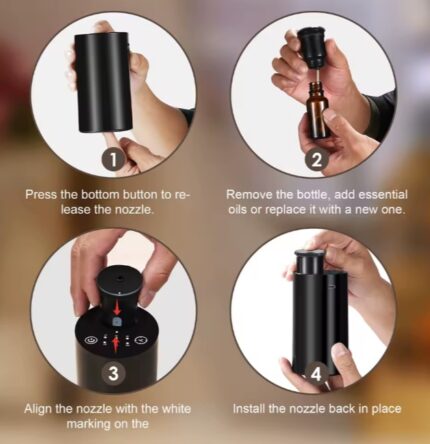 1

Press the bottom button to release the nozzle.

2

Remove the bottle, add essential oils or replace it with a new one.

3

Align the nozzle with the white marking on the

4

Install the nozzle back in place